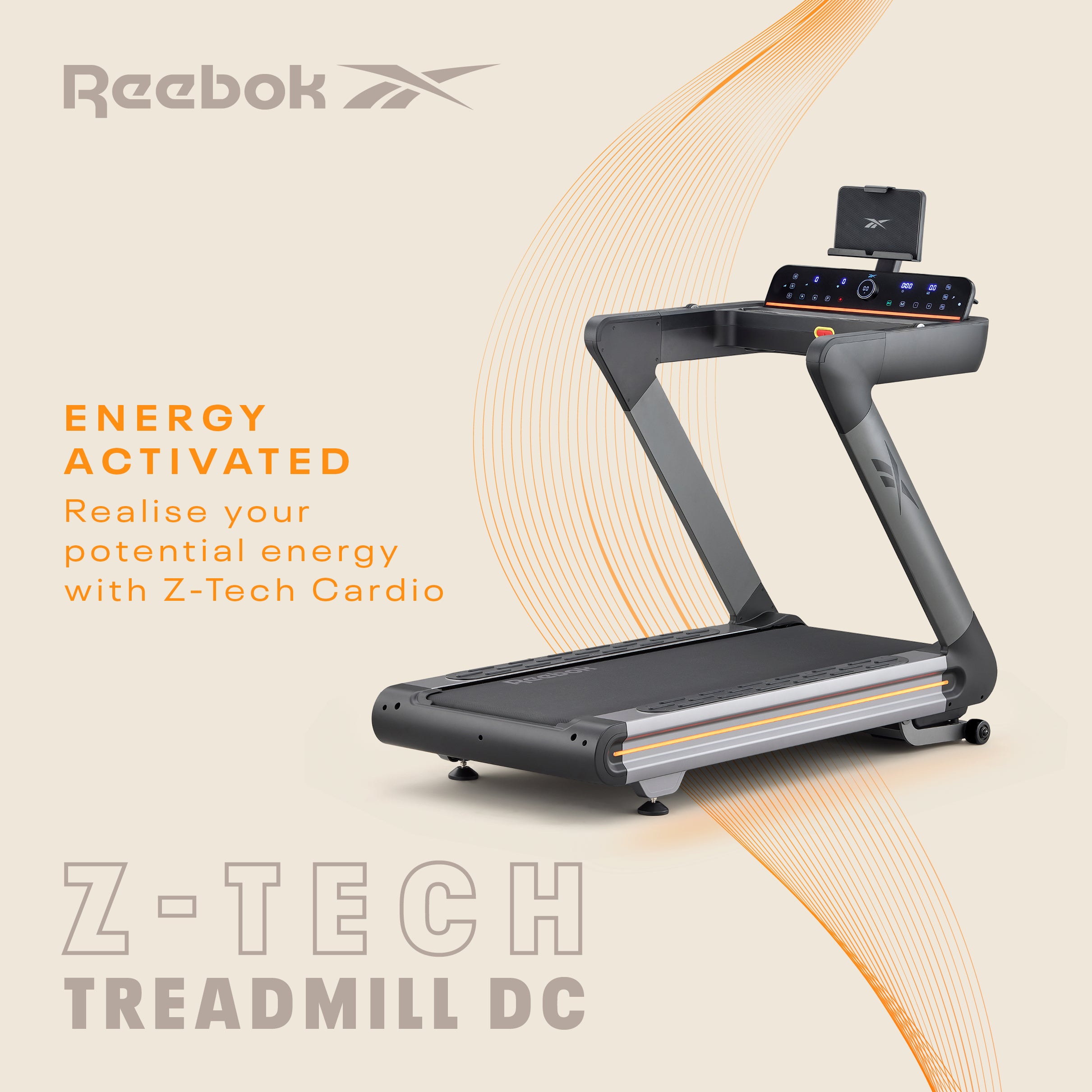 Reebok

ENERGY ACTIVATED

Realise your potential energy with Z-Tech Cardio

Reebok

Z-TECH
TREADMILL DC